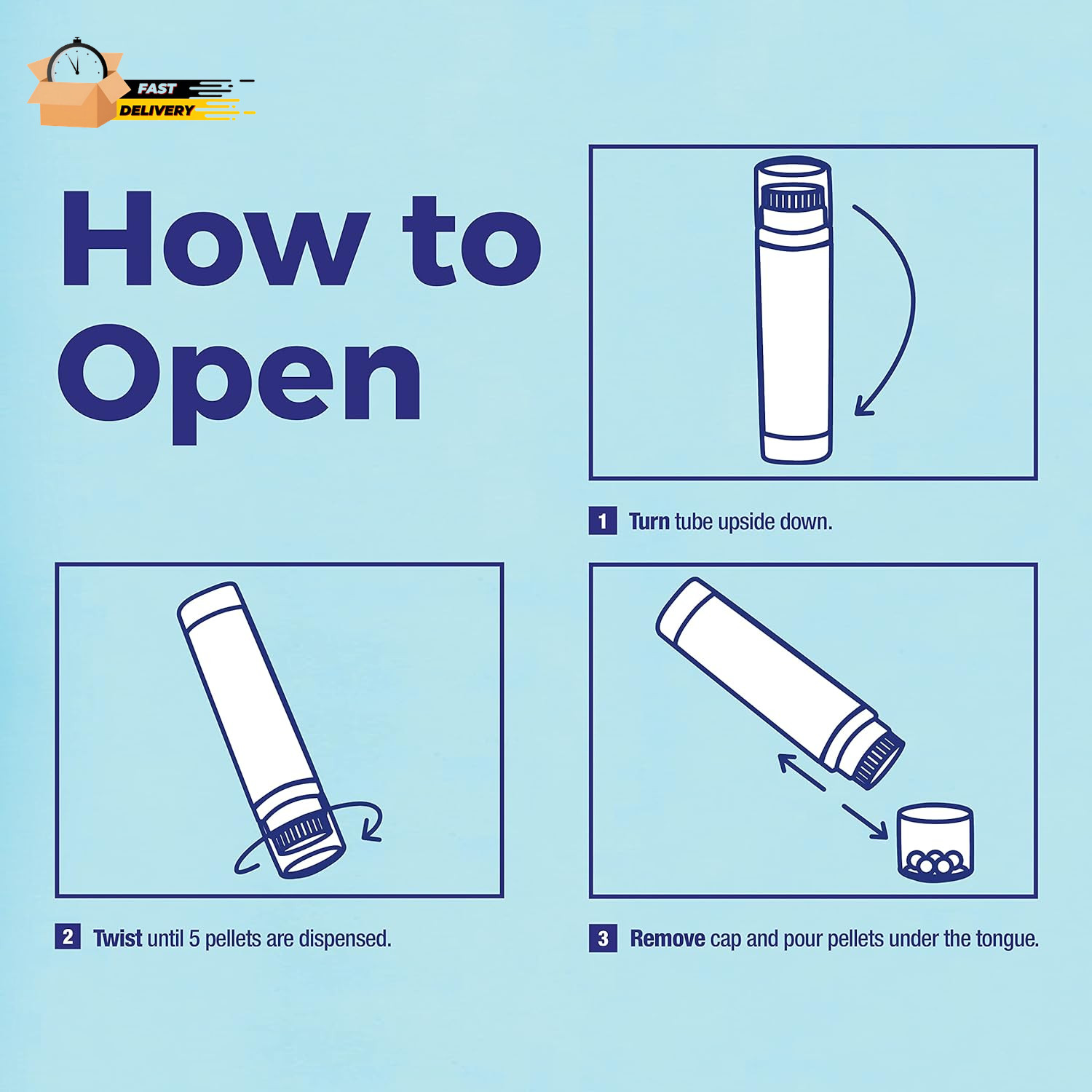 FAST DELIVERY

How to Open

1 Turn tube upside down.

2 Twist until 5 pellets are dispensed.

3 Remove cap and pour pellets under the tongue.